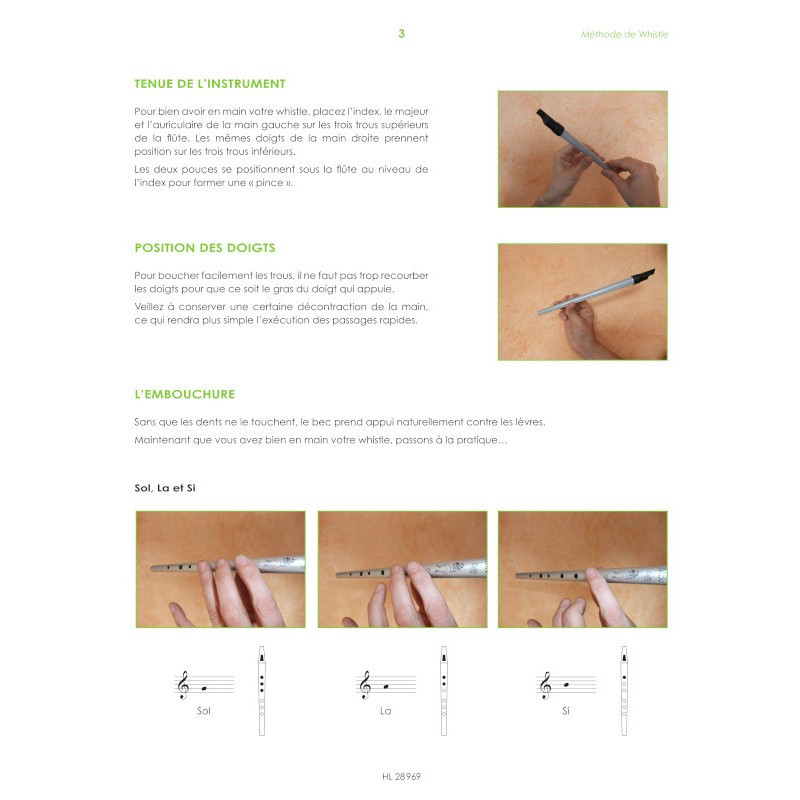 3

Méthode de Whistle

TENUE DE L'INSTRUMENT

Pour bien avoir en main votre whistle, placez l'index, le majeur et l'auriculaire de la main gauche sur les trois trous supérieurs de la flûte. Les mêmes doigts de la main droite prennent position sur les trois trous inférieurs.

Les deux pouces se positionnent sous la flûte au niveau de l'index pour former une « pince ».

POSITION DES DOIGTS

Pour boucher facilement les trous, il ne faut pas trop recourber les doigts pour que ce soit le gras du doigt qui appuie.

Veillez à conserver une certaine décontraction de la main, ce qui rendra plus simple l'exécution des passages rapides.

L'EMBOUCHURE

Sans que les dents ne le touchent, le bec prend appui naturellement contre les lèvres.

Maintenant que vous avez bien en main votre whistle, passons à la pratique…

Sol, La et Si

Sol

La

Si

HL 28969